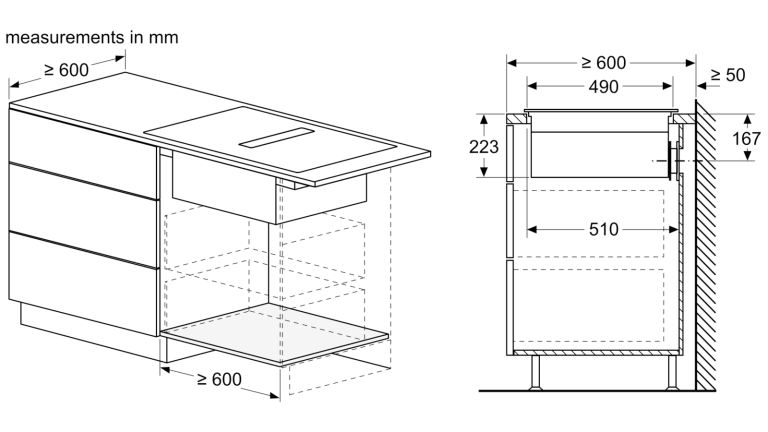 measurements in mm

≥ 600

≥ 600

≥ 600

490

≥ 50

223

167

510