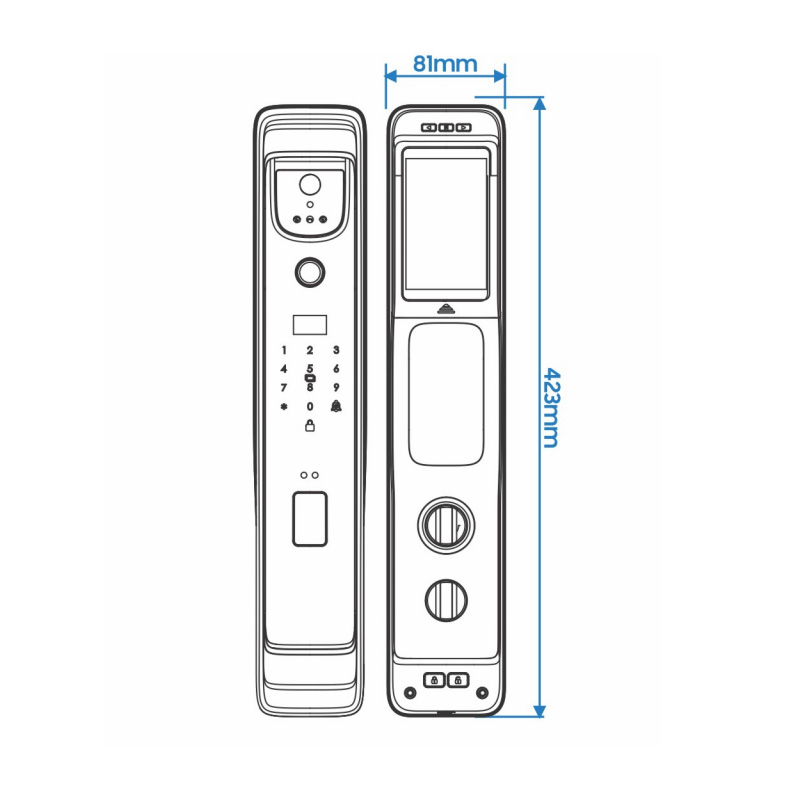 81mm

423mm

1 2 3
4 5 6
7 8 9
* 0